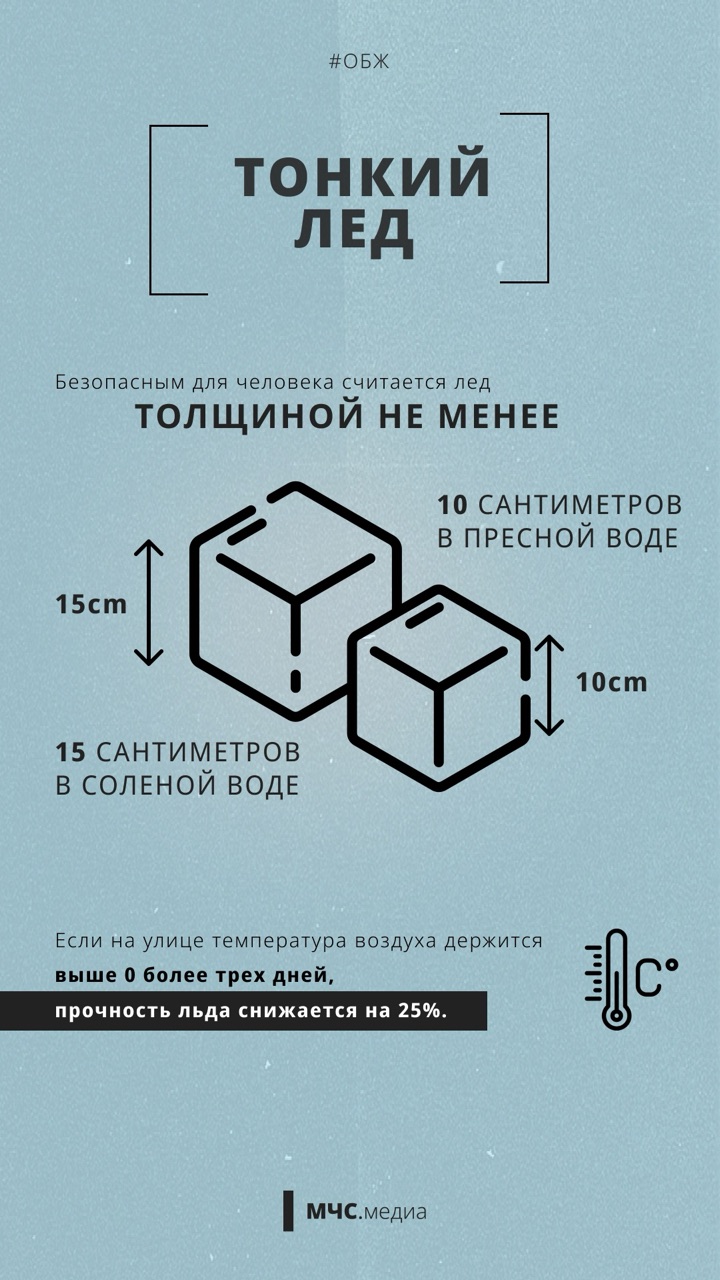 #ОБЖ

ТОНКИЙ ЛЕД

Безопасным для человека считается лед

ТОЛЩИНОЙ НЕ МЕНЕЕ

10 САНТИМЕТРОВ В ПРЕСНОЙ ВОДЕ

15cm

10cm

15 САНТИМЕТРОВ В СОЛЕНОЙ ВОДЕ

Если на улице температура воздуха держится

выше 0 более трех дней,

прочность льда снижается на 25%.

C°

МЧС.медиа